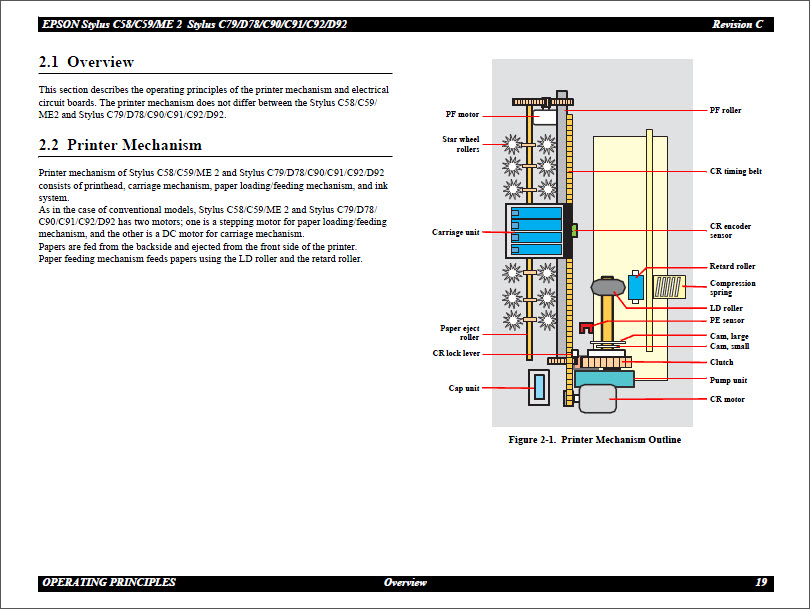 EPSON Stylus C58/C59/ME 2 Stylus C79/D78/C90/C91/C92/D92

Revision C

2.1 Overview

This section describes the operating principles of the printer mechanism and electrical circuit boards. The printer mechanism does not differ between the Stylus C58/C59/ME2 and Stylus C79/D78/C90/C91/C92/D92.

2.2 Printer Mechanism

Printer mechanism of Stylus C58/C59/ME 2 and Stylus C79/D78/C90/C91/C92/D92 consists of printhead, carriage mechanism, paper loading/feeding mechanism, and ink system.
As in the case of conventional models, Stylus C58/C59/ME 2 and Stylus C79/D78/C90/C91/C92/D92 has two motors; one is a stepping motor for paper loading/feeding mechanism, and the other is a DC motor for carriage mechanism.
Papers are fed from the backside and ejected from the front side of the printer.
Paper feeding mechanism feeds papers using the LD roller and the retard roller.

PF motor
Star wheel rollers
Carriage unit
Paper eject roller
CR lock lever
Cap unit
PF roller
CR timing belt
CR encoder sensor
Retard roller
Compression spring
LD roller
PE sensor
Cam, large
Cam, small
Clutch
Pump unit
CR motor

Figure 2-1. Printer Mechanism Outline

OPERATING PRINCIPLES

Overview

19